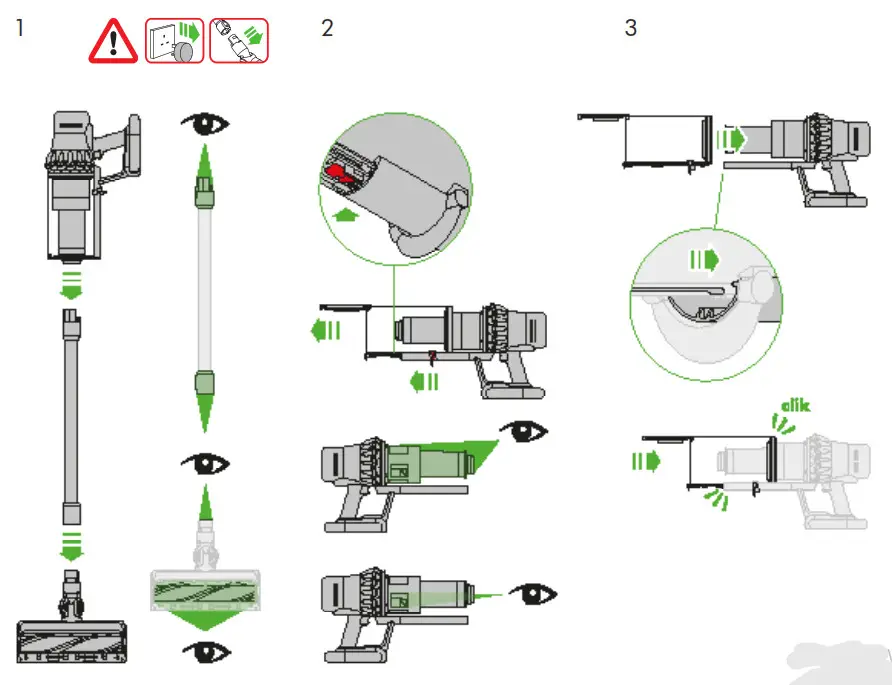 1

2

3

clik