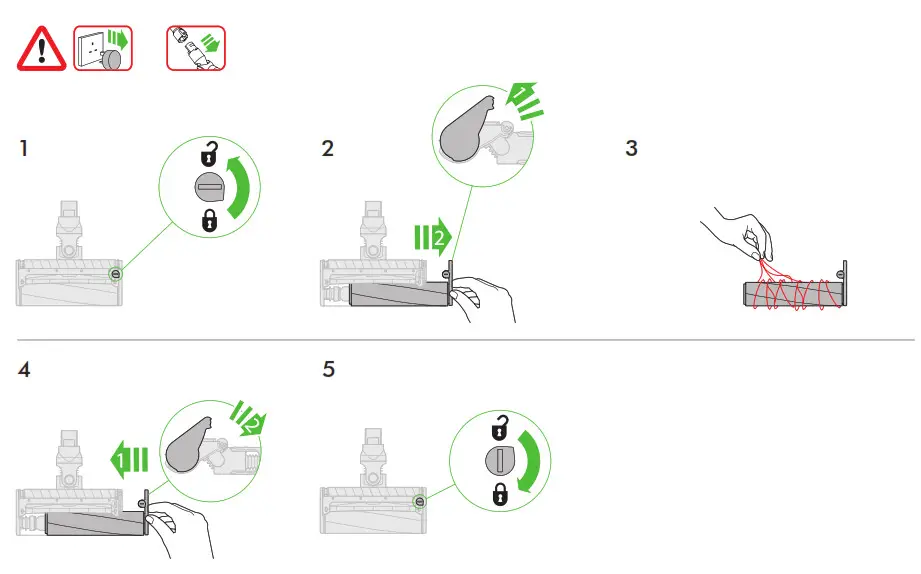 1

2

1

2

3

4

1

2

5