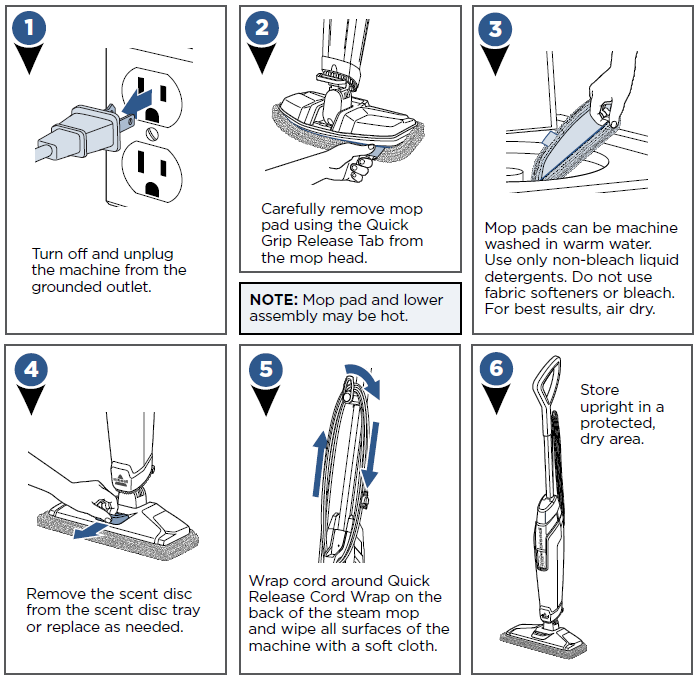 1

Turn off and unplug the machine from the grounded outlet.

2

Carefully remove mop pad using the Quick Grip Release Tab from the mop head.

**NOTE:** Mop pad and lower assembly may be hot.

3

Mop pads can be machine washed in warm water. Use only non-bleach liquid detergents. Do not use fabric softeners or bleach. For best results, air dry.

4

Remove the scent disc from the scent disc tray or replace as needed.

5

Wrap cord around Quick Release Cord Wrap on the back of the steam mop and wipe all surfaces of the machine with a soft cloth.

6

Store upright in a protected, dry area.