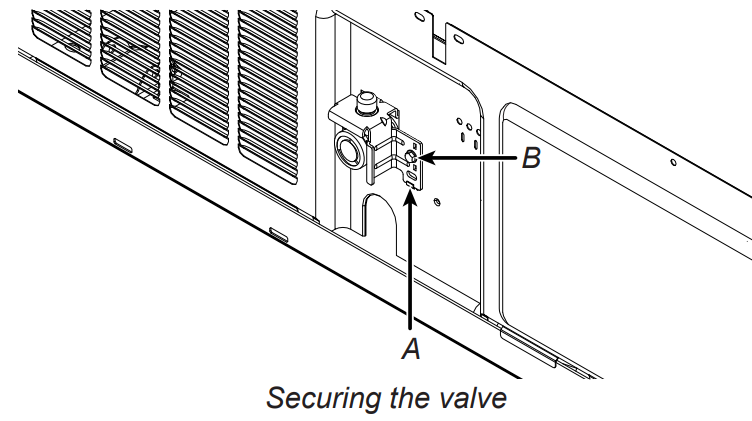 B

A

Securing the valve