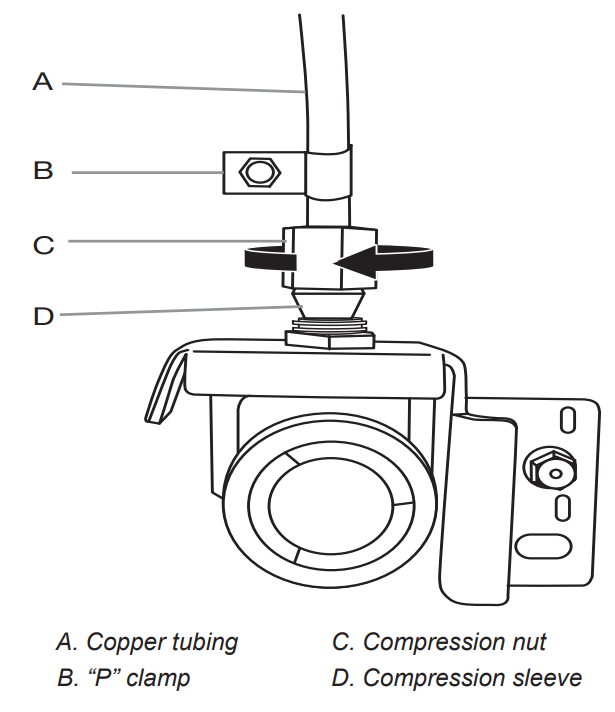 A

B

C

D

A. Copper tubing

B. “P” clamp

C. Compression nut

D. Compression sleeve