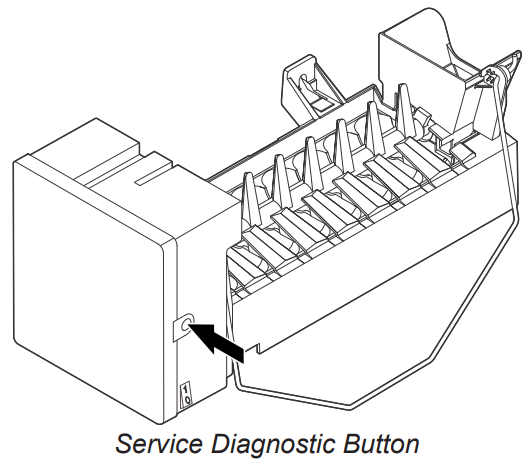 1
0

Service Diagnostic Button