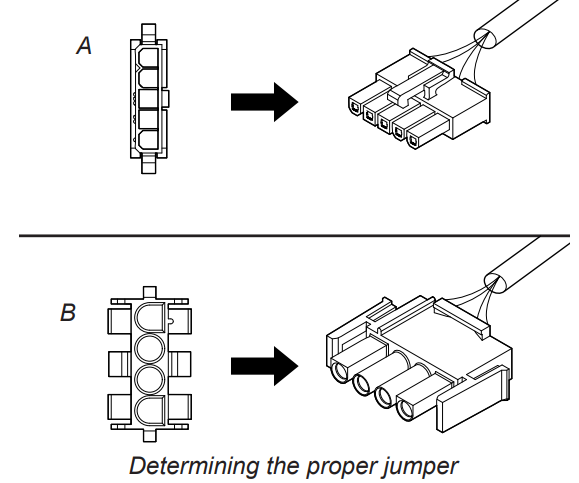 A

B

Determining the proper jumper