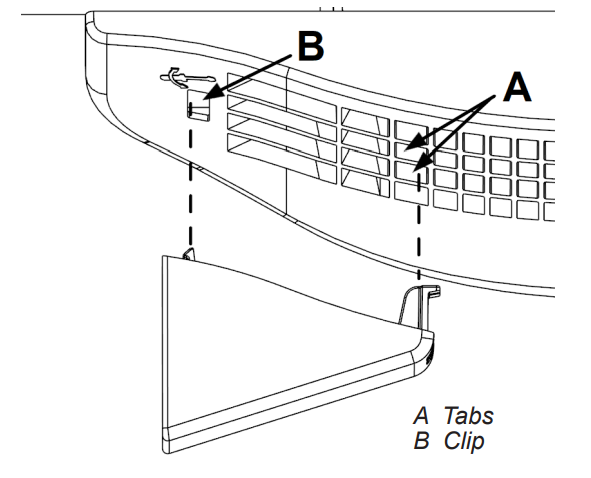 B

A

A Tabs
B Clip