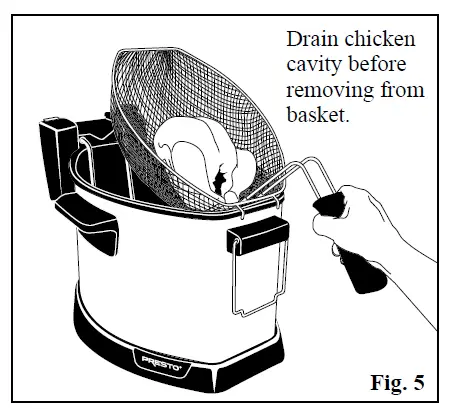 Drain chicken cavity before removing from basket.

PRESTO®

Fig. 5