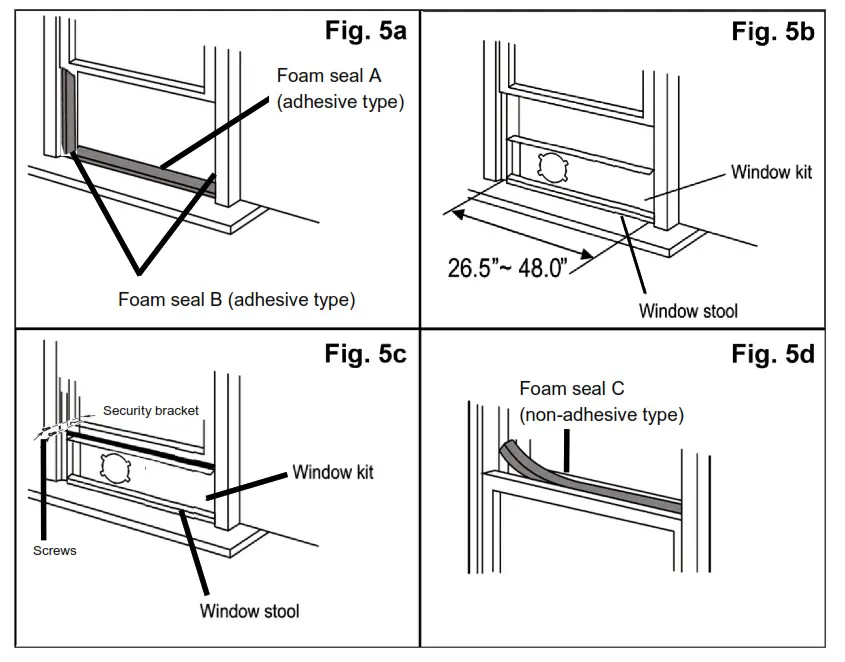 Fig. 5a

Foam seal A (adhesive type)

Foam seal B (adhesive type)

Fig. 5b

Window kit

26.5"~ 48.0"

Window stool

Fig. 5c

Security bracket

Window kit

Screws

Window stool

Fig. 5d

Foam seal C (non-adhesive type)