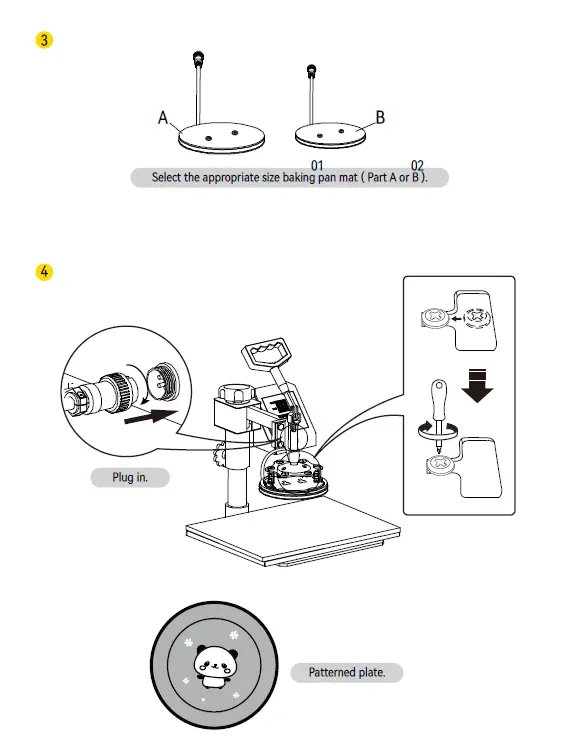 3

A

B

01 02

Select the appropriate size baking pan mat ( Part A or B ).

4

Plug in.

Patterned plate.