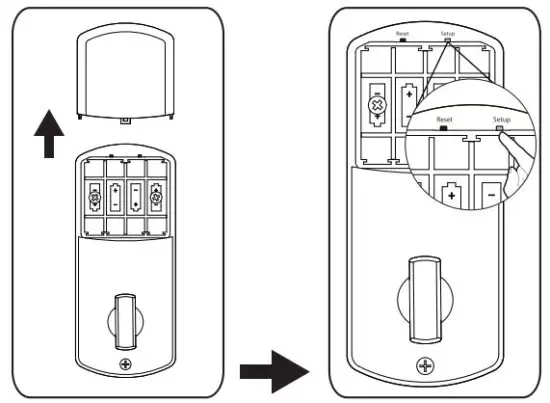 Reset
Setup

Reset
Setup