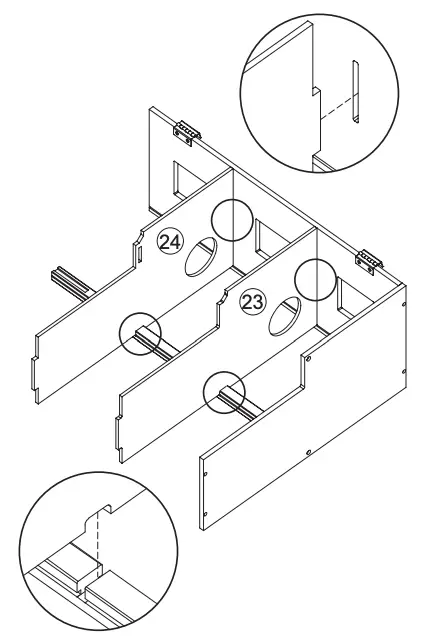 24

23