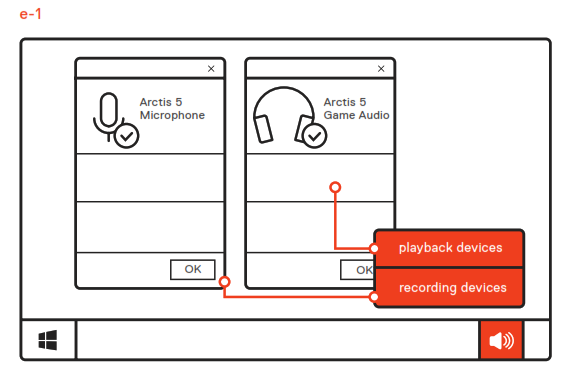 e-1

×

Arctis 5 Microphone

OK

×

Arctis 5 Game Audio

OK

playback devices

recording devices