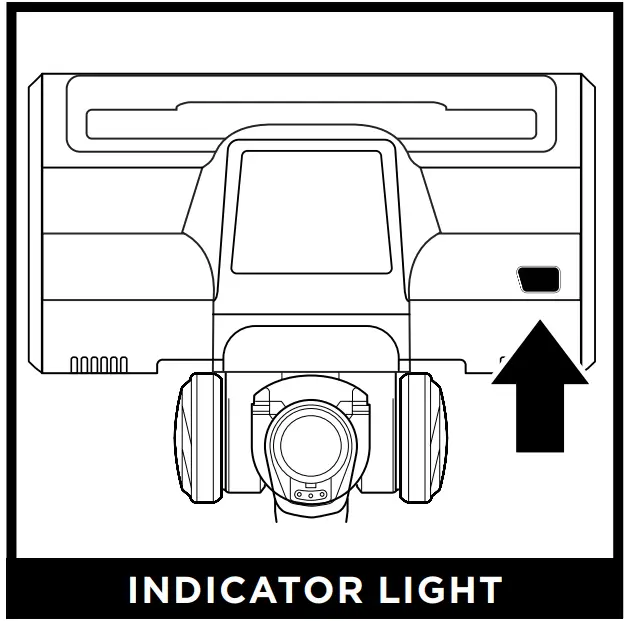 INDICATOR LIGHT