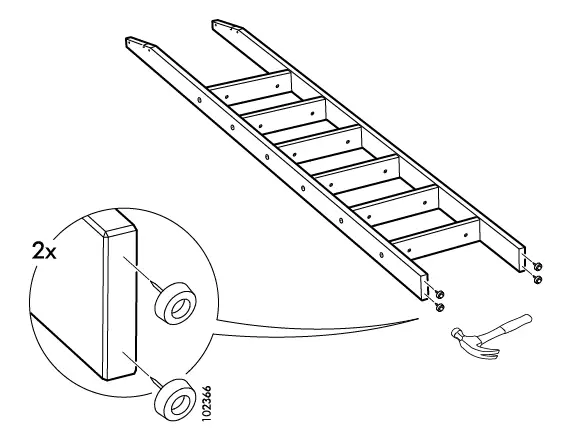 2x

102366