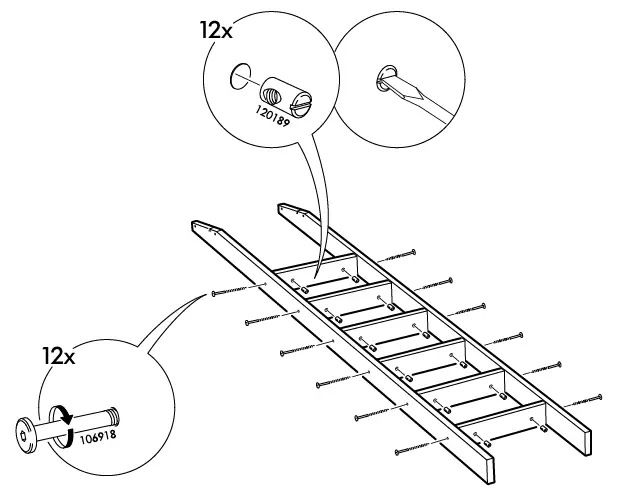 12x

120189

12x

106918