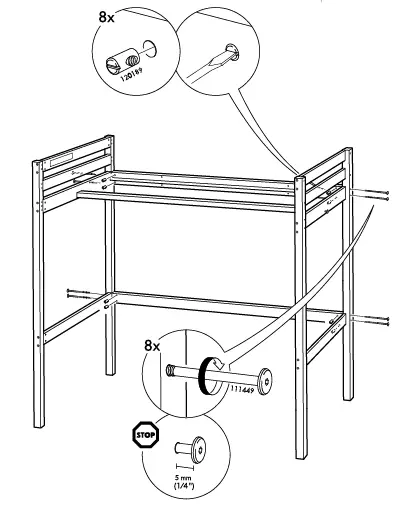 8x

120189

8x

111449

STOP

5 mm
(1/4")