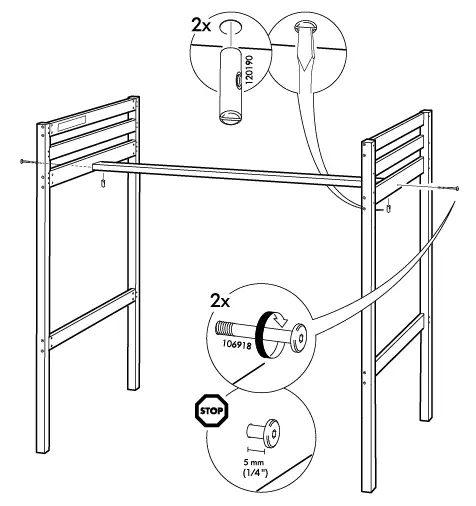 2x

120190

2x

106918

STOP

5 mm
(1/4")