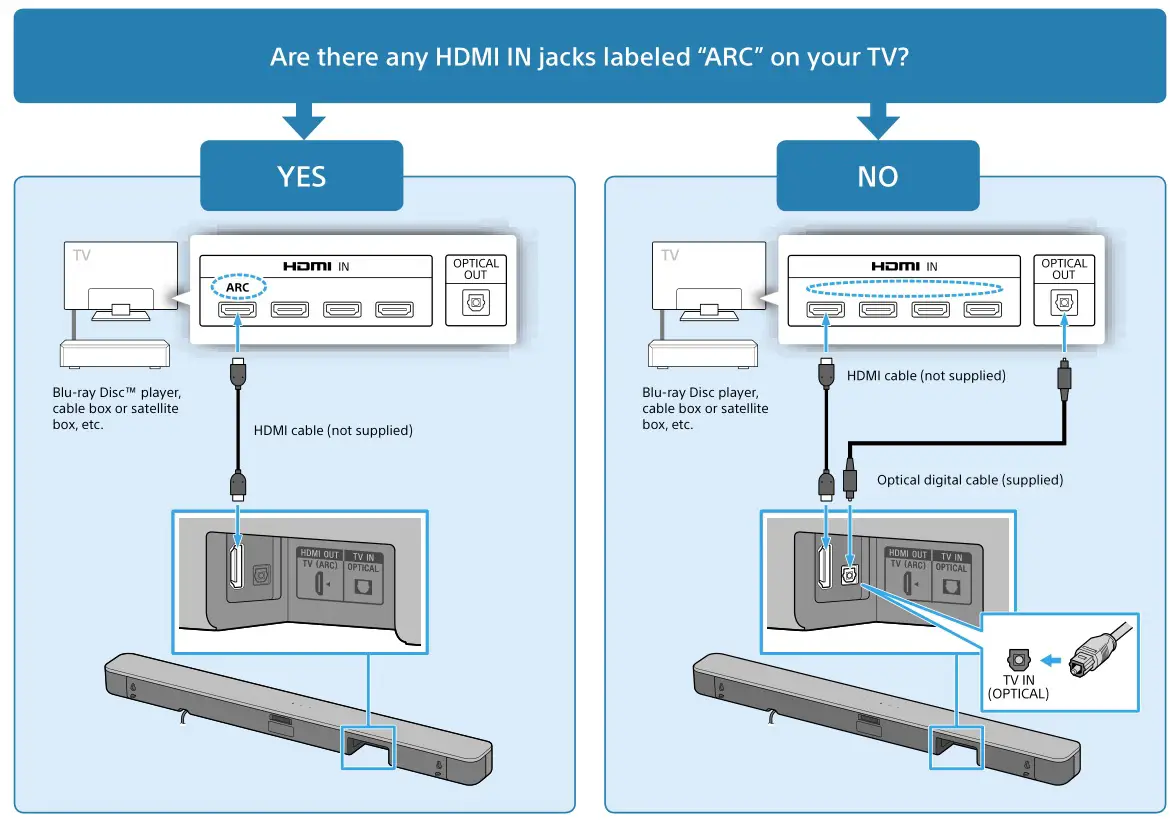 Are there any HDMI IN jacks labeled "ARC" on your TV?

YES

TV

HDMI IN

ARC

OPTICAL OUT

Blu-ray Disc™ player, cable box or satellite box, etc.

HDMI cable (not supplied)

HDMI OUT TV (ARC)

TV IN OPTICAL

NO

TV

HDMI IN

OPTICAL OUT

Blu-ray Disc player, cable box or satellite box, etc.

HDMI cable (not supplied)

Optical digital cable (supplied)

HDMI OUT TV (ARC)

TV IN OPTICAL

TV IN (OPTICAL)