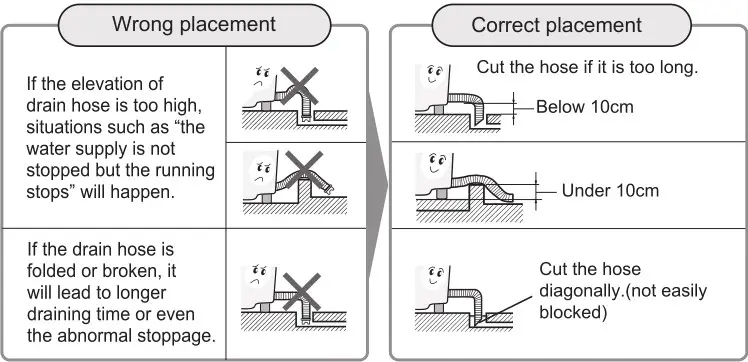 Wrong placement

If the elevation of drain hose is too high, situations such as “the water supply is not stopped but the running stops” will happen.

If the drain hose is folded or broken, it will lead to longer draining time or even the abnormal stoppage.

Correct placement

Cut the hose if it is too long.

Below 10cm

Under 10cm

Cut the hose diagonally.(not easily blocked)