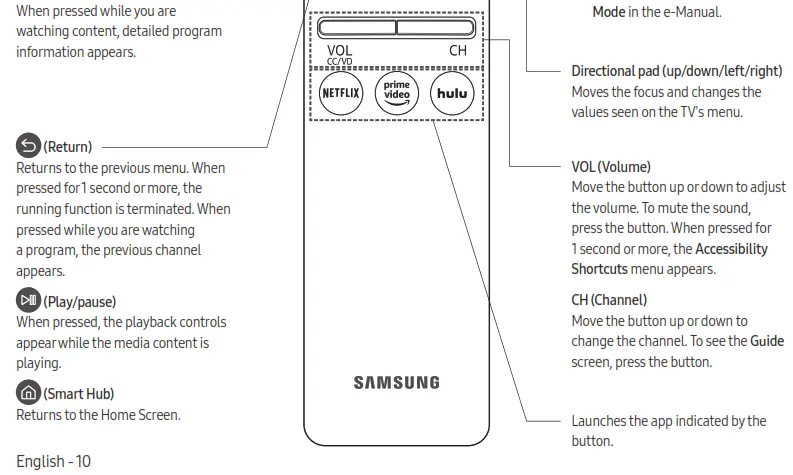 When pressed while you are watching content, detailed program information appears.

(Return)
Returns to the previous menu. When pressed for 1 second or more, the running function is terminated. When pressed while you are watching a program, the previous channel appears.

(Play/pause)
When pressed, the playback controls appear while the media content is playing.

(Smart Hub)
Returns to the Home Screen.

English - 10

VOL
CC/VD
CH

NETFLIX
prime video
hulu

SAMSUNG

Mode in the e-Manual.

Directional pad (up/down/left/right)
Moves the focus and changes the values seen on the TV's menu.

VOL (Volume)
Move the button up or down to adjust the volume. To mute the sound, press the button. When pressed for 1 second or more, the Accessibility Shortcuts menu appears.

CH (Channel)
Move the button up or down to change the channel. To see the Guide screen, press the button.

Launches the app indicated by the button.