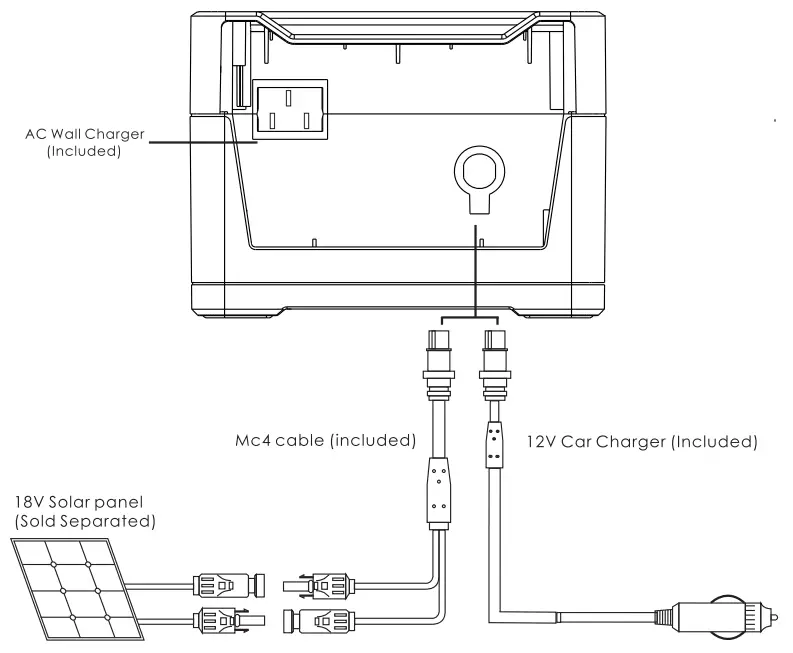 AC Wall Charger
(Included)

Mc4 cable (included)

12V Car Charger (Included)

18V Solar panel
(Sold Separated)