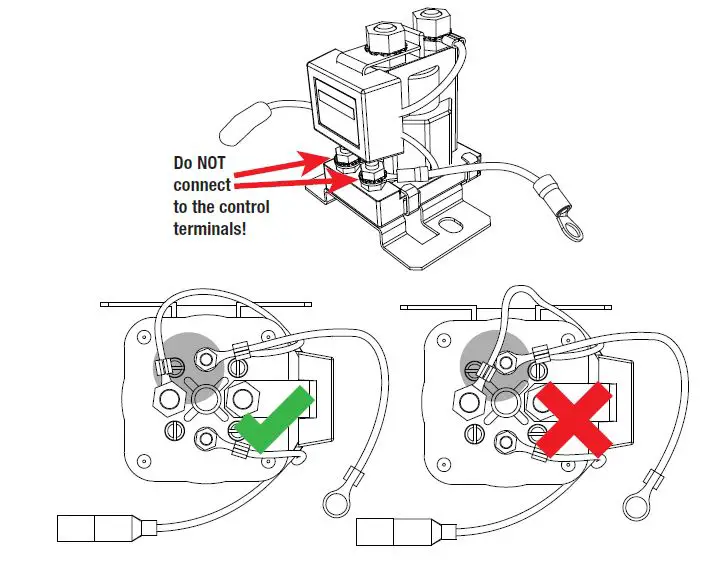 Do NOT connect to the control terminals!