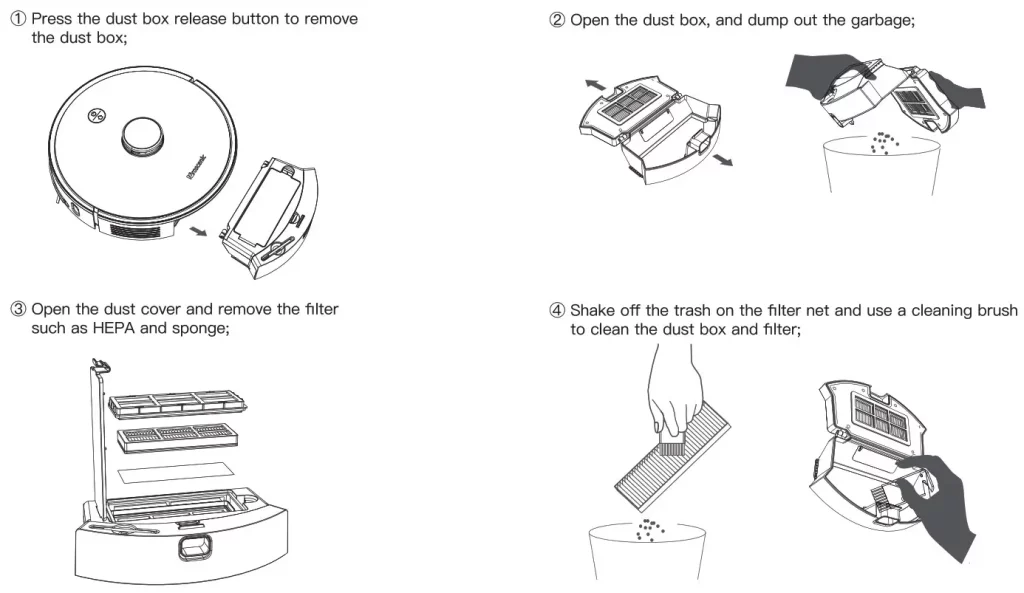 ① Press the dust box release button to remove the dust box;

② Open the dust box, and dump out the garbage;

③ Open the dust cover and remove the filter such as HEPA and sponge;

④ Shake off the trash on the filter net and use a cleaning brush to clean the dust box and filter;