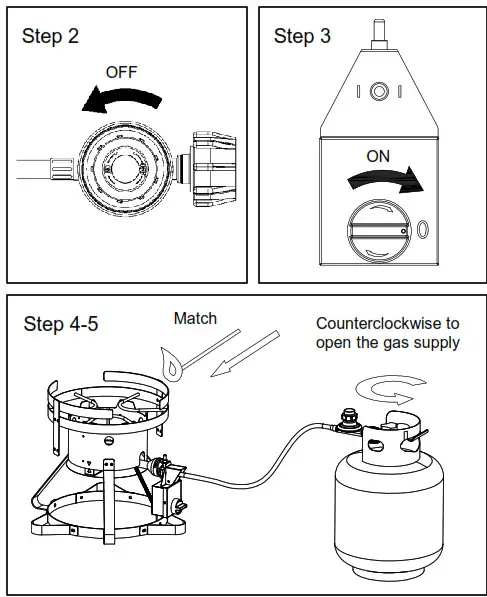 Step 2

OFF

Step 3

ON

Step 4-5

Match

Counterclockwise to open the gas supply