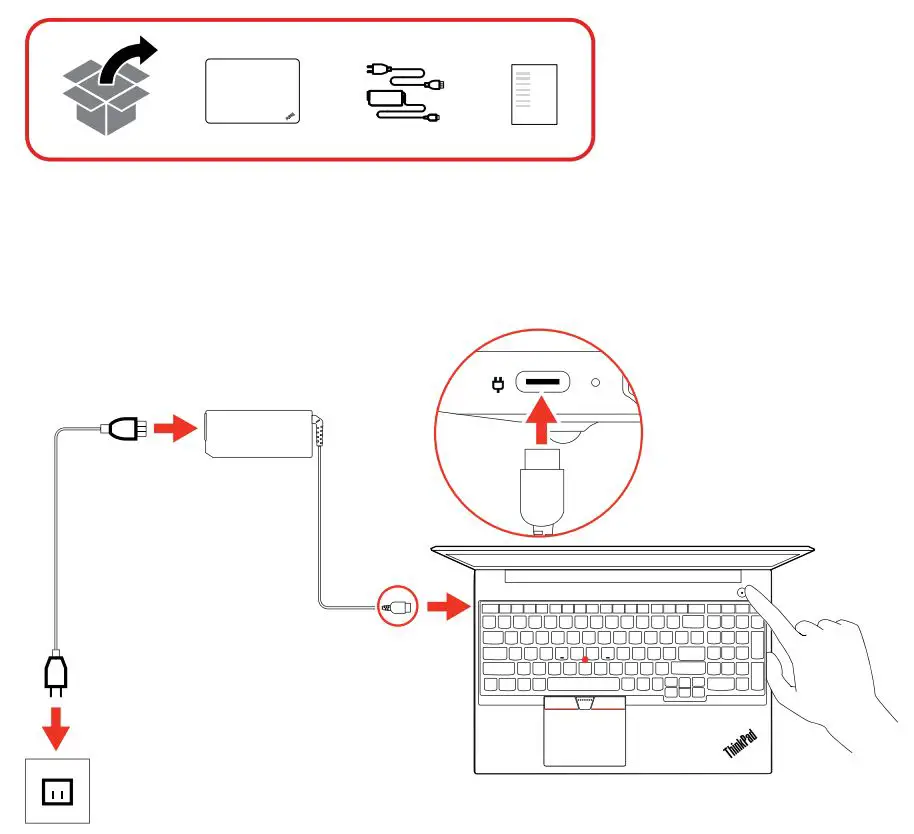 ThinkPad