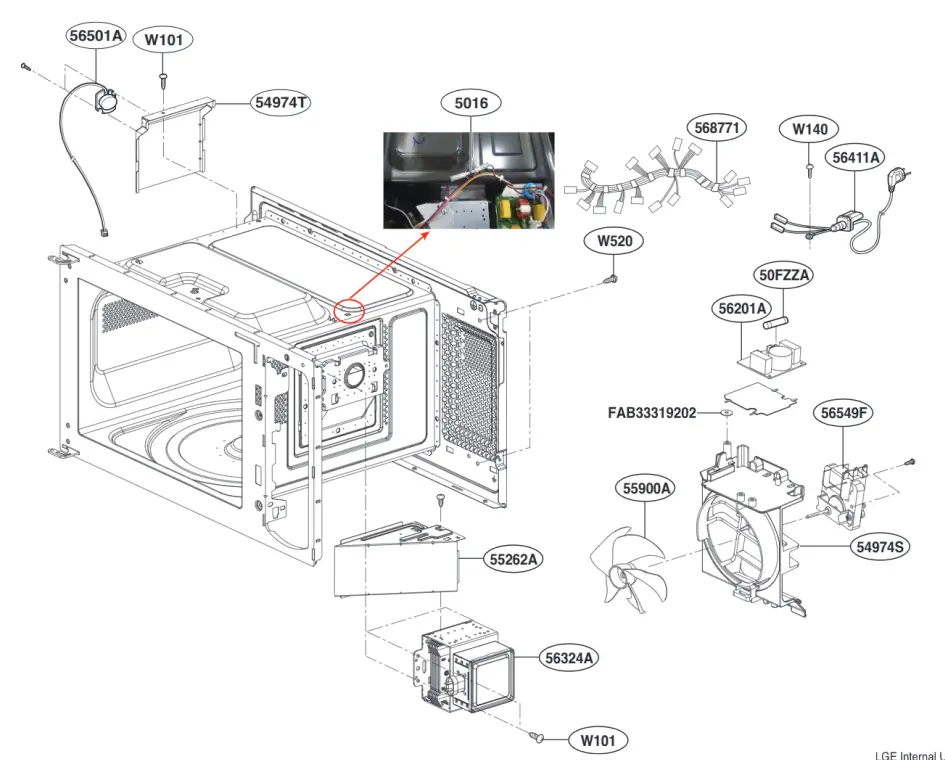 56501A
W101
54974T
5016
568771
W140
56411A
W520
50FZZA
56201A
FAB33319202
56549F
55900A
54974S
55262A
56324A
W101
LGE Internal U