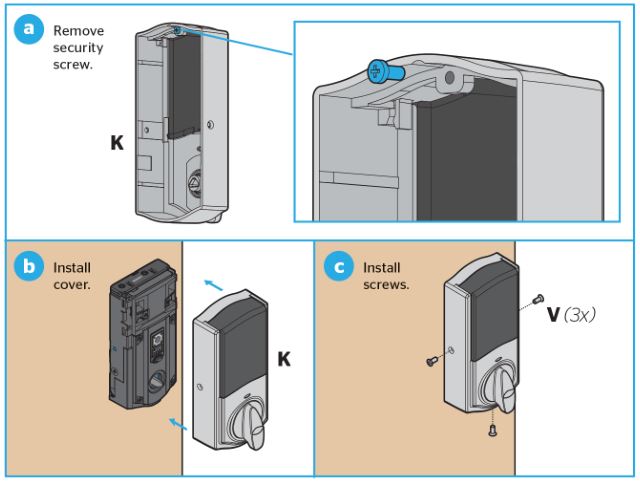 a Remove security screw.

K

b Install cover.

K

c Install screws.

V (3x)