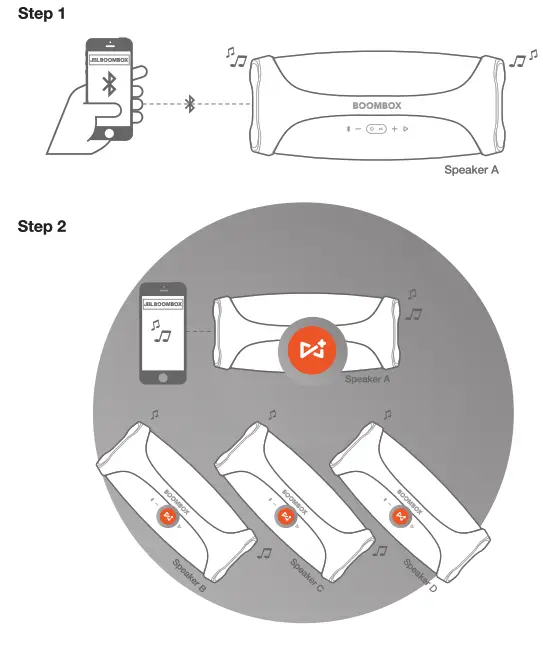 Step 1

JBLBOOMBOX

BOOMBOX

Speaker A

Step 2

JBLBOOMBOX

Speaker A

BOOMBOX

Speaker B

BOOMBOX

Speaker C

BOOMBOX

Speaker D