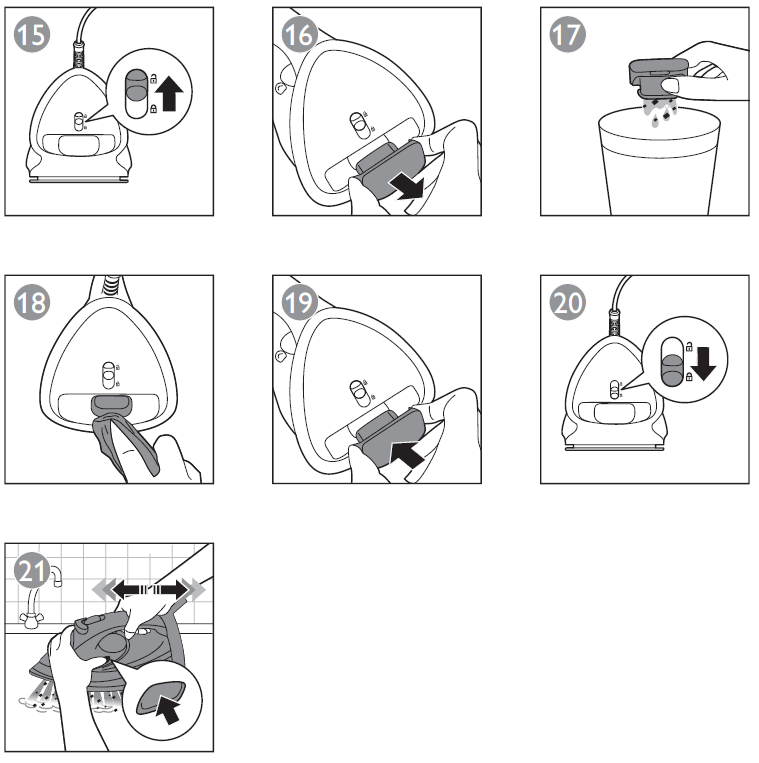 15

16

17

18

19

20

21