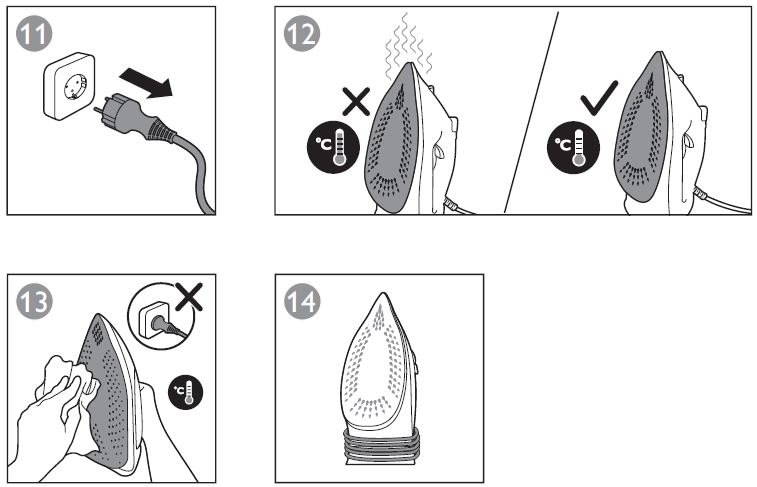 11

12

°C

°C

13

°C

14