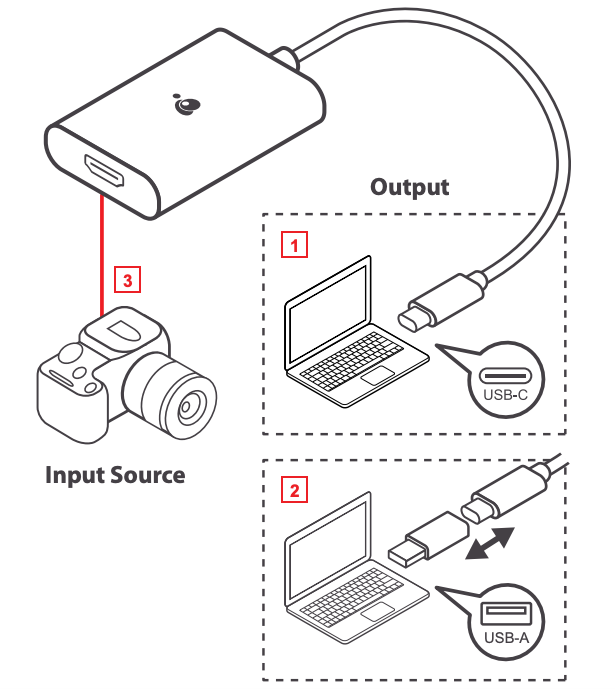 Output

1

USB-C

3

Input Source

2

USB-A