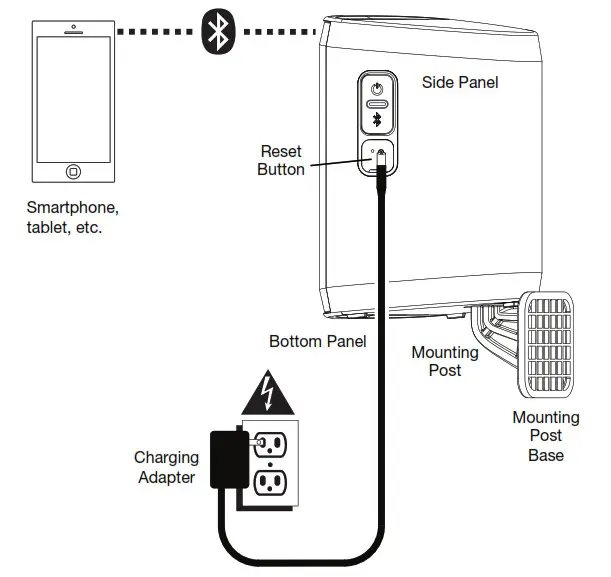 Side Panel

Reset Button

Smartphone, tablet, etc.

Bottom Panel

Mounting Post

Mounting Post Base

Charging Adapter