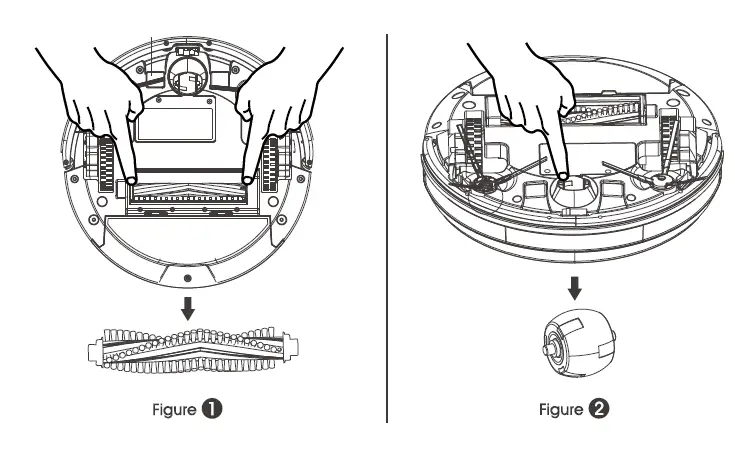 Figure 1

Figure 2