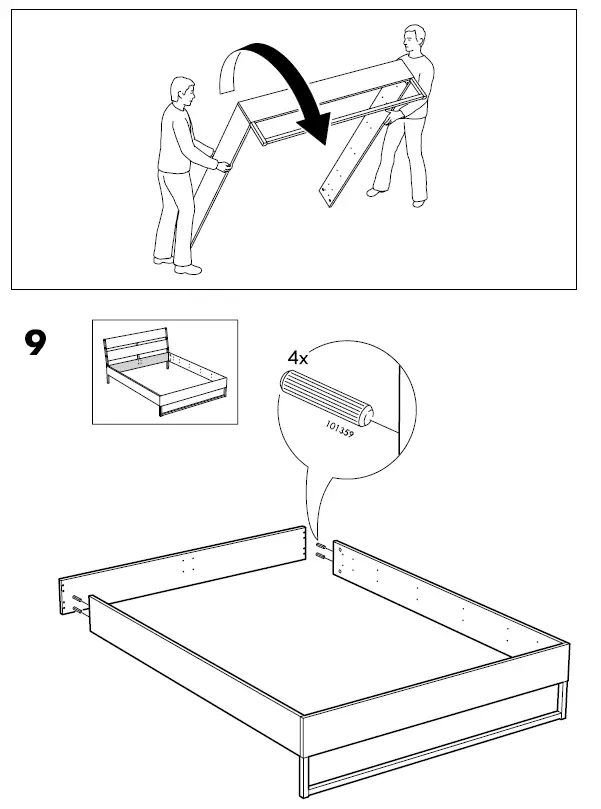 9

4x

101359