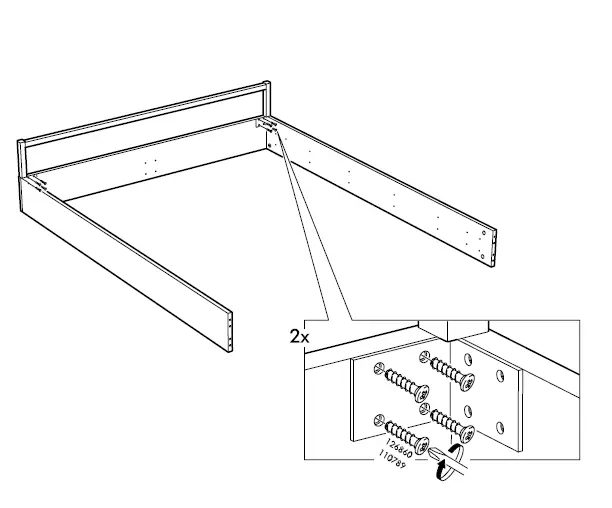 2x

126860
110789