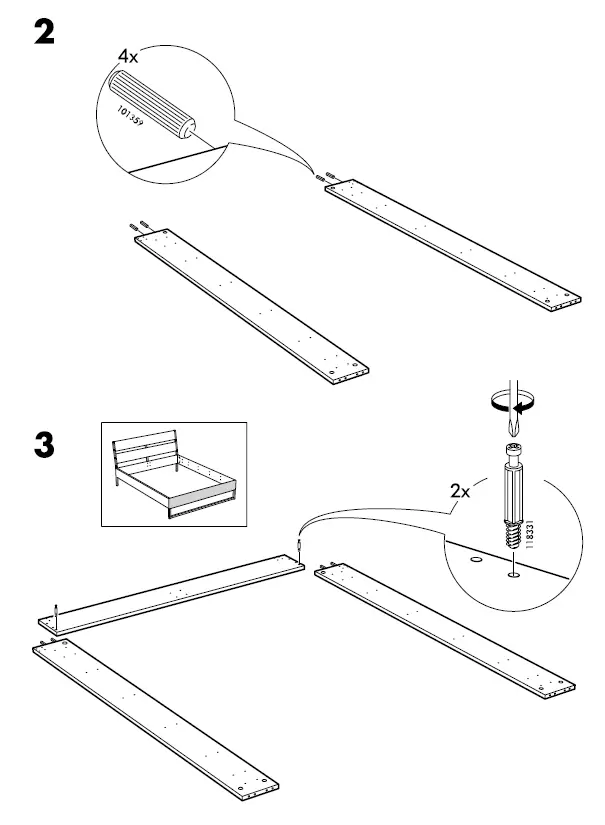 2

4x

101359

3

2x

118331