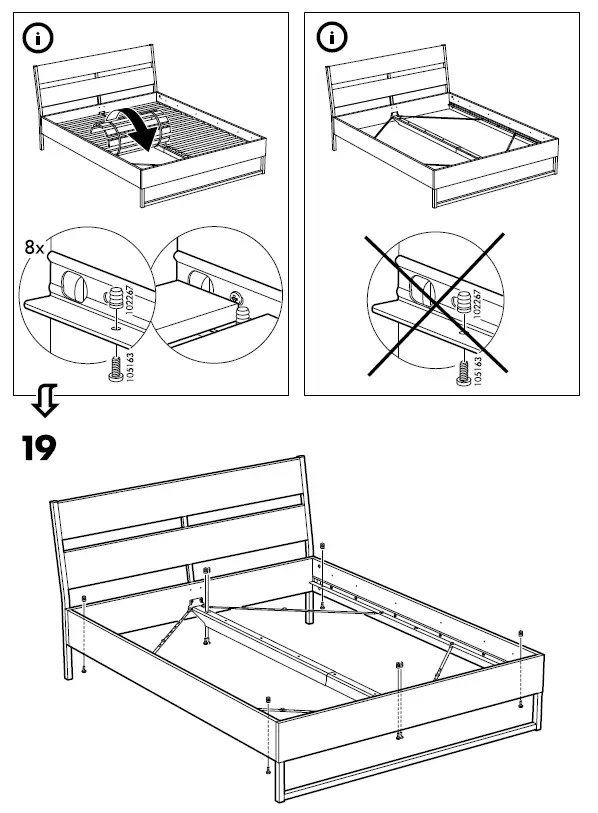 i

8x

102267

105163

i

102267

105163

19