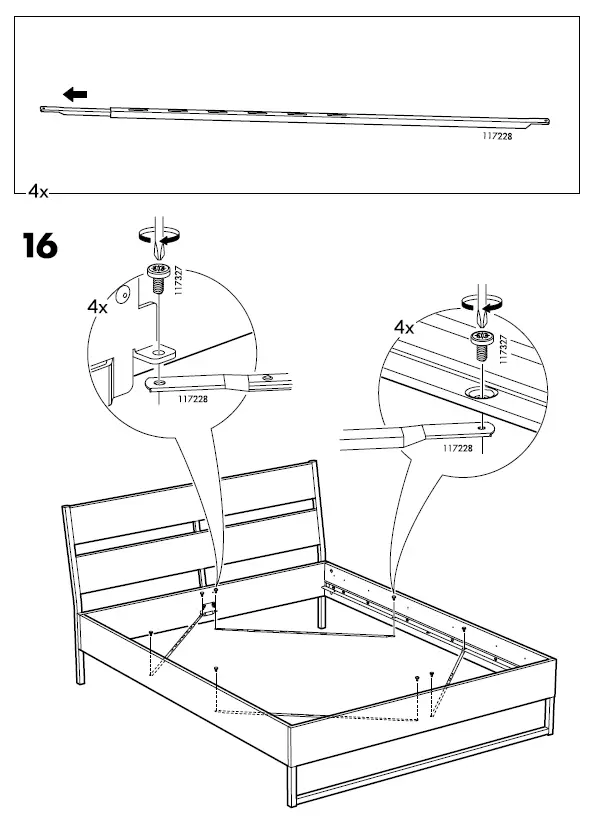 117228

4x

16

4x

117327

117228

4x

117327

117228