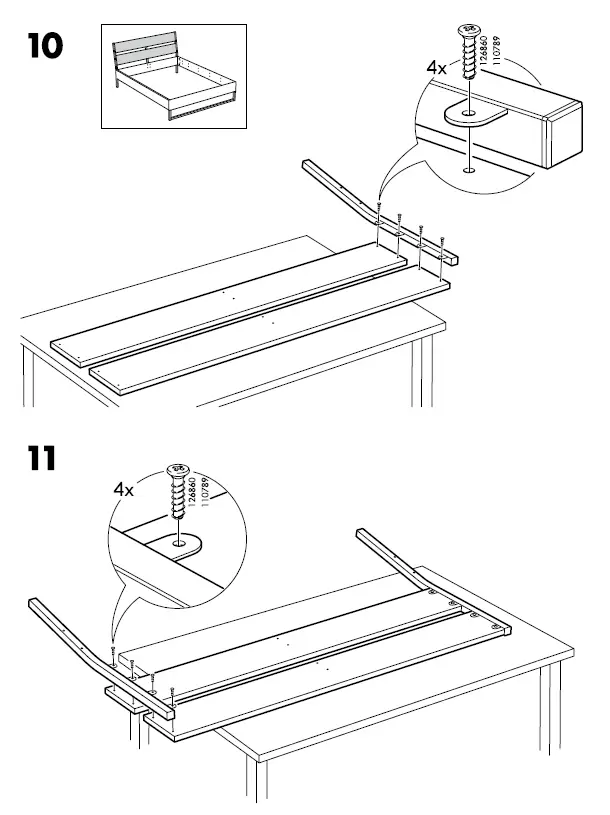 10

4x

126860
110789

11

4x

126860
110789