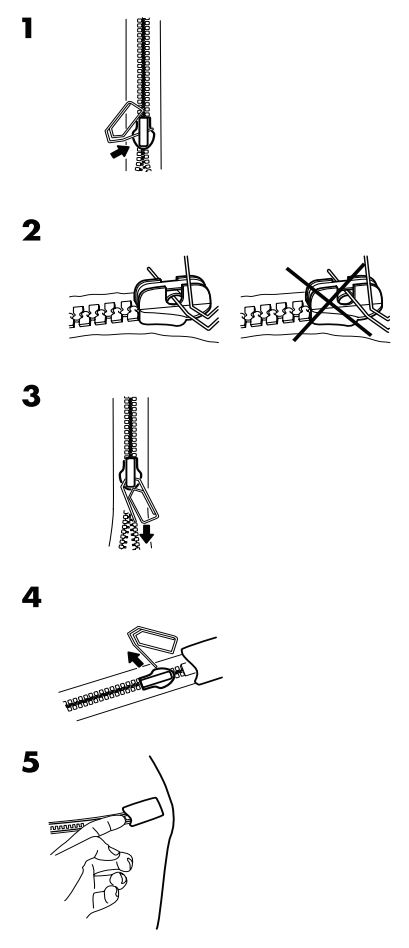 1

2

3

4

5