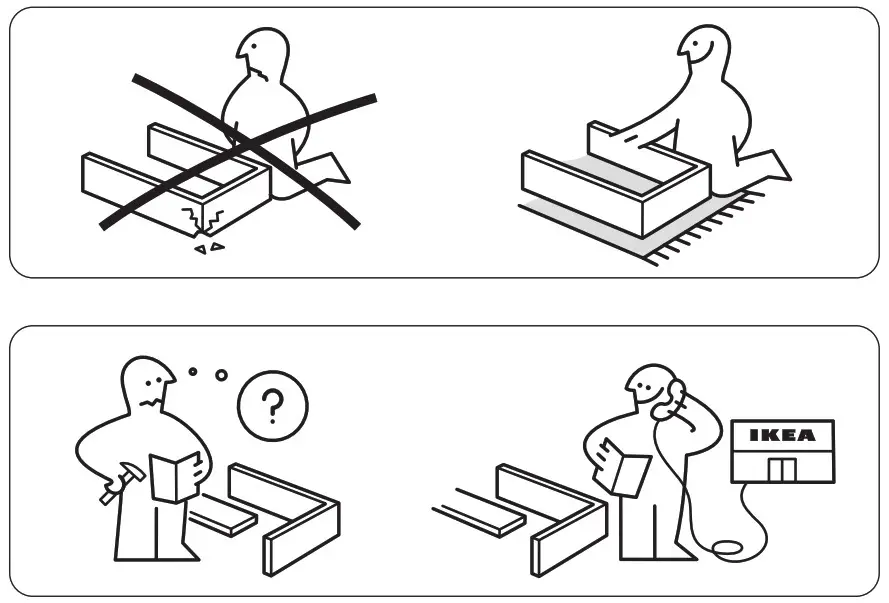 ?

IKEA