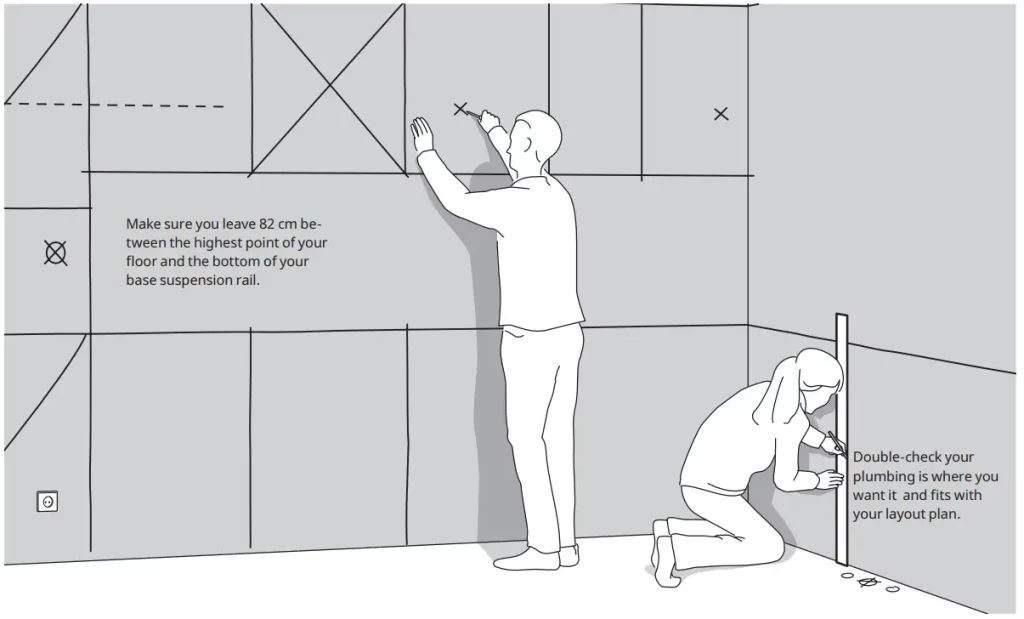 Make sure you leave 82 cm between the highest point of your floor and the bottom of your base suspension rail.

Double-check your plumbing is where you want it and fits with your layout plan.