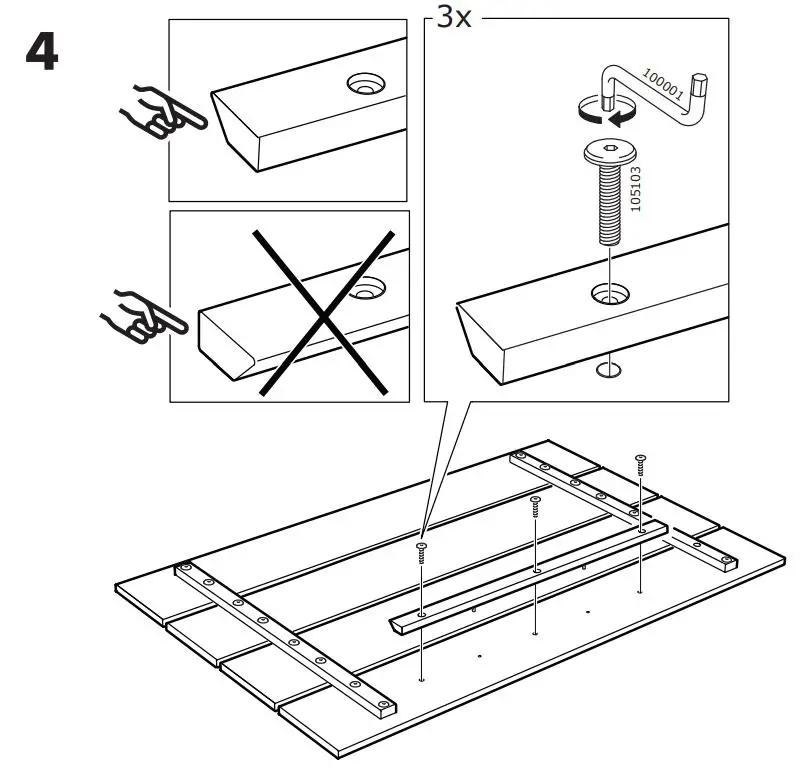 4

3x

100001

105103