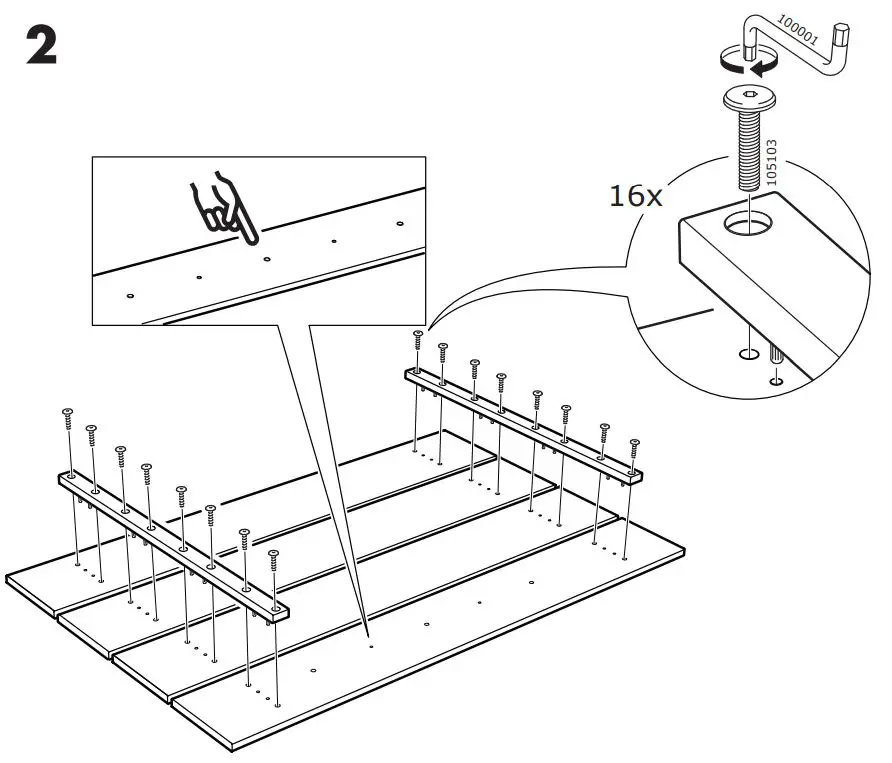 2

100001

105103

16x