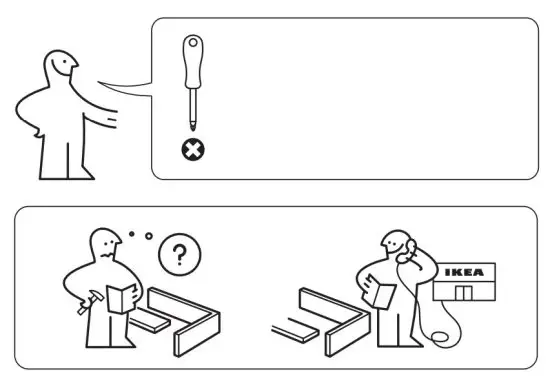 ?

IKEA