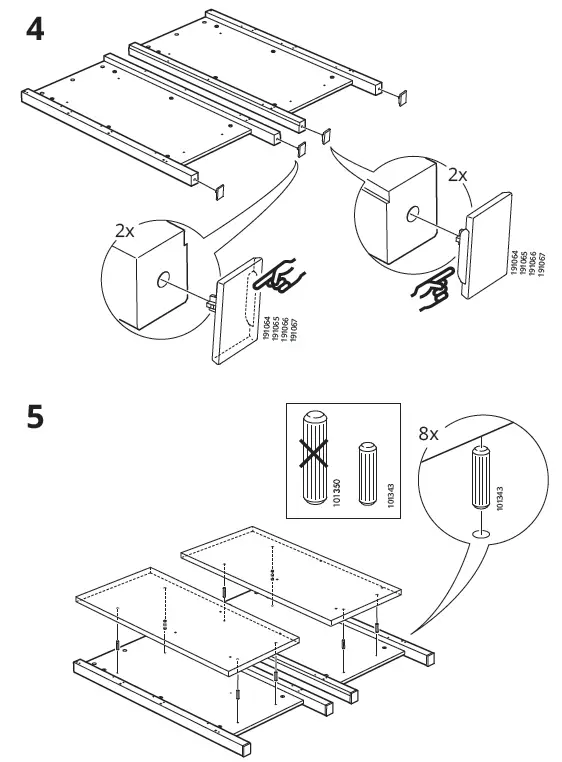 4

2x

191064
191065
191066
191067

2x

191064
191065
191066
191067

5

101350

101343

8x

101343