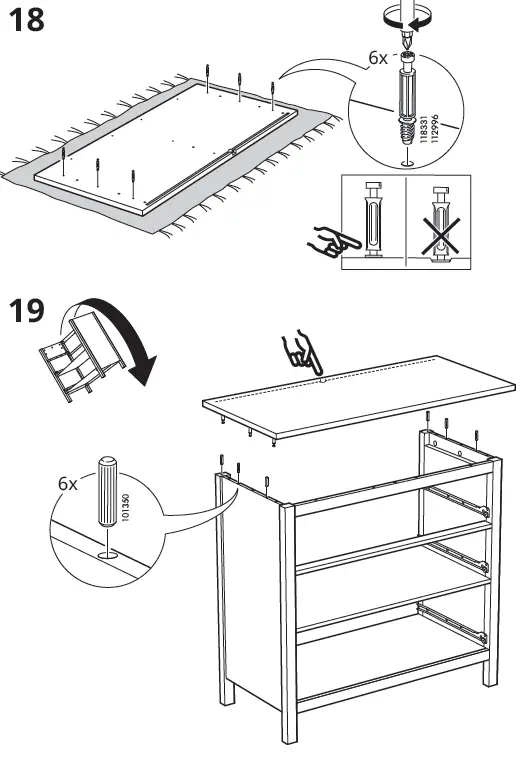 18

6x

118331
112996

19

6x

101350