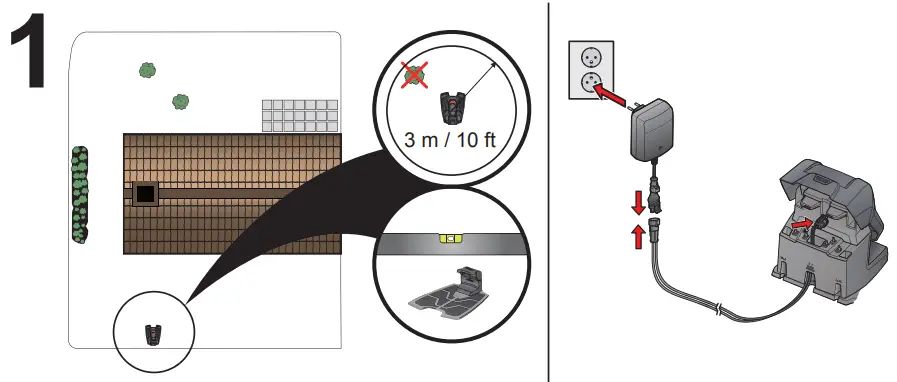 1

3 m / 10 ft